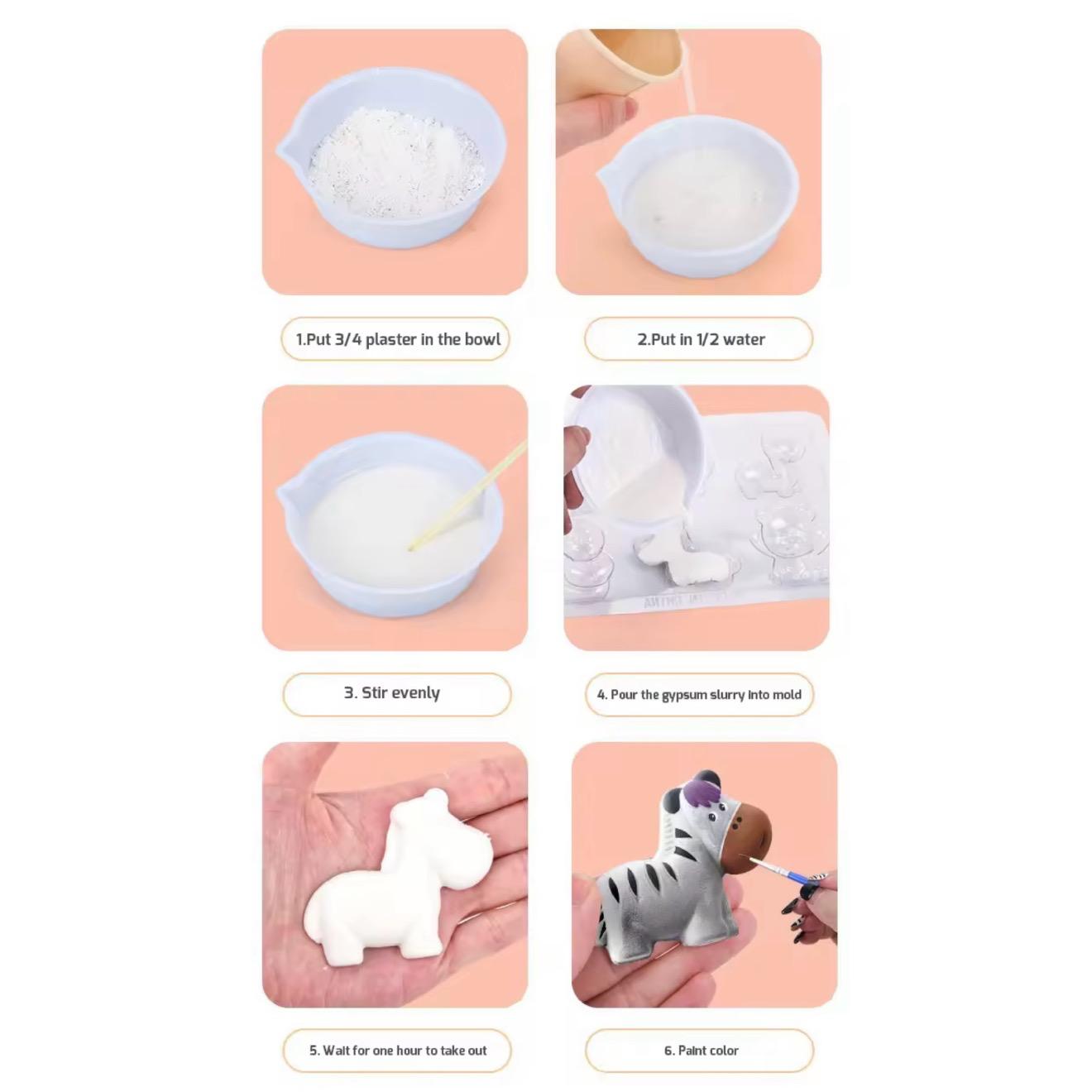 1.Put 3/4 plaster in the bowl

2.Put in 1/2 water

3. Stir evenly

4. Pour the gypsum slurry into mold

5. Wait for one hour to take out

6. Paint color