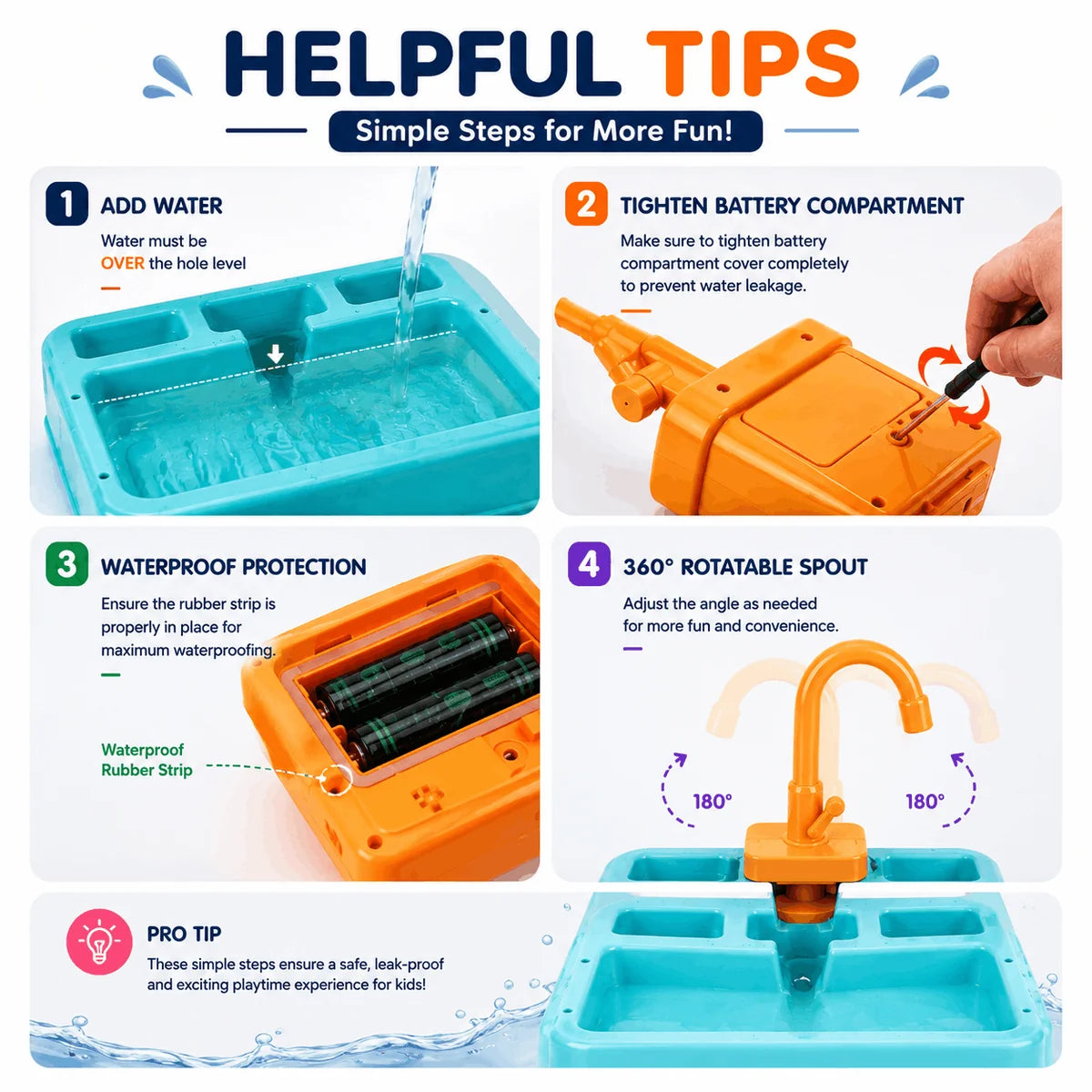 HELPFUL TIPS

Simple Steps for More Fun!

1 ADD WATER

Water must be OVER the hole level

2 TIGHTEN BATTERY COMPARTMENT

Make sure to tighten battery compartment cover completely to prevent water leakage.

3 WATERPROOF PROTECTION

Ensure the rubber strip is properly in place for maximum waterproofing.

Waterproof Rubber Strip

4 360° ROTATABLE SPOUT

Adjust the angle as needed for more fun and convenience.

180°

180°

PRO TIP

These simple steps ensure a safe, leak-proof and exciting playtime experience for kids!